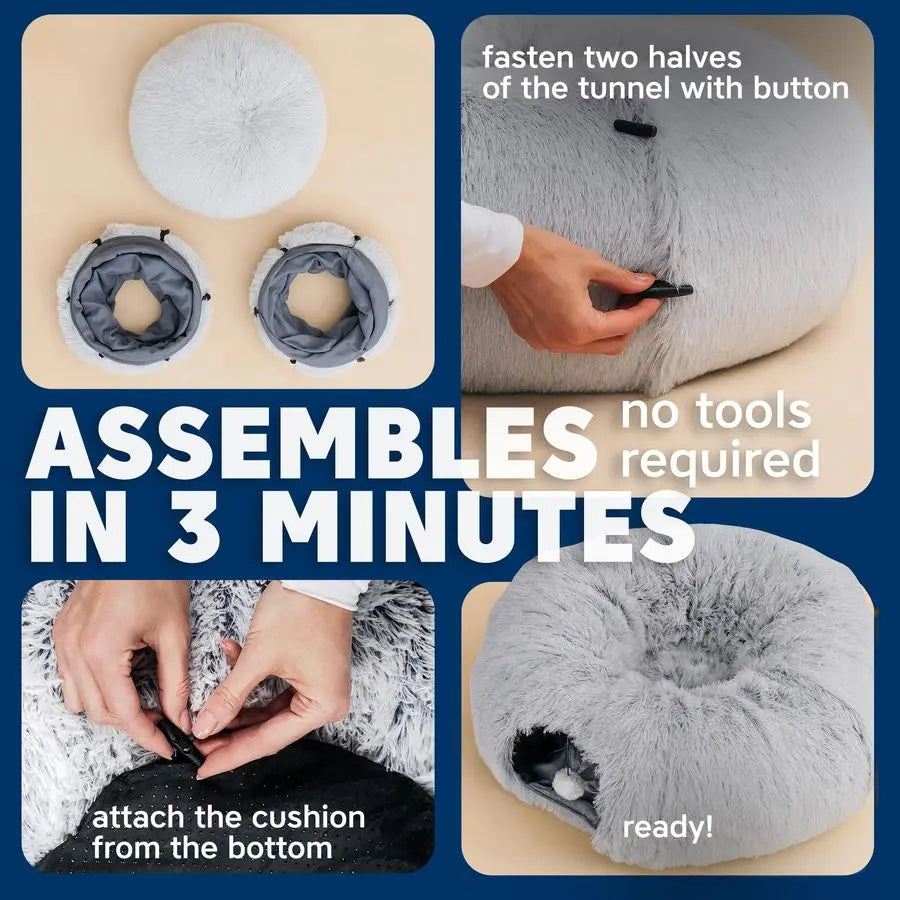 fasten two halves of the tunnel with button

ASSEMBLES IN 3 MINUTES

no tools required

attach the cushion from the bottom

ready!