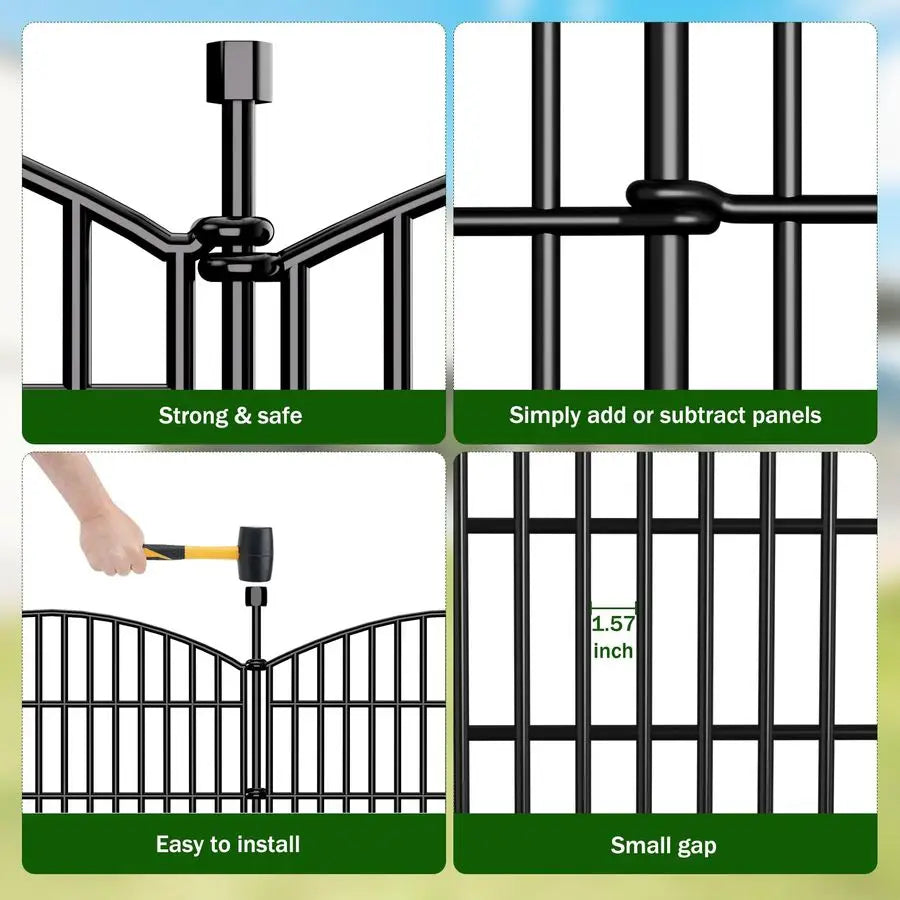 Strong & safe

Simply add or subtract panels

Easy to install

1.57 inch

Small gap