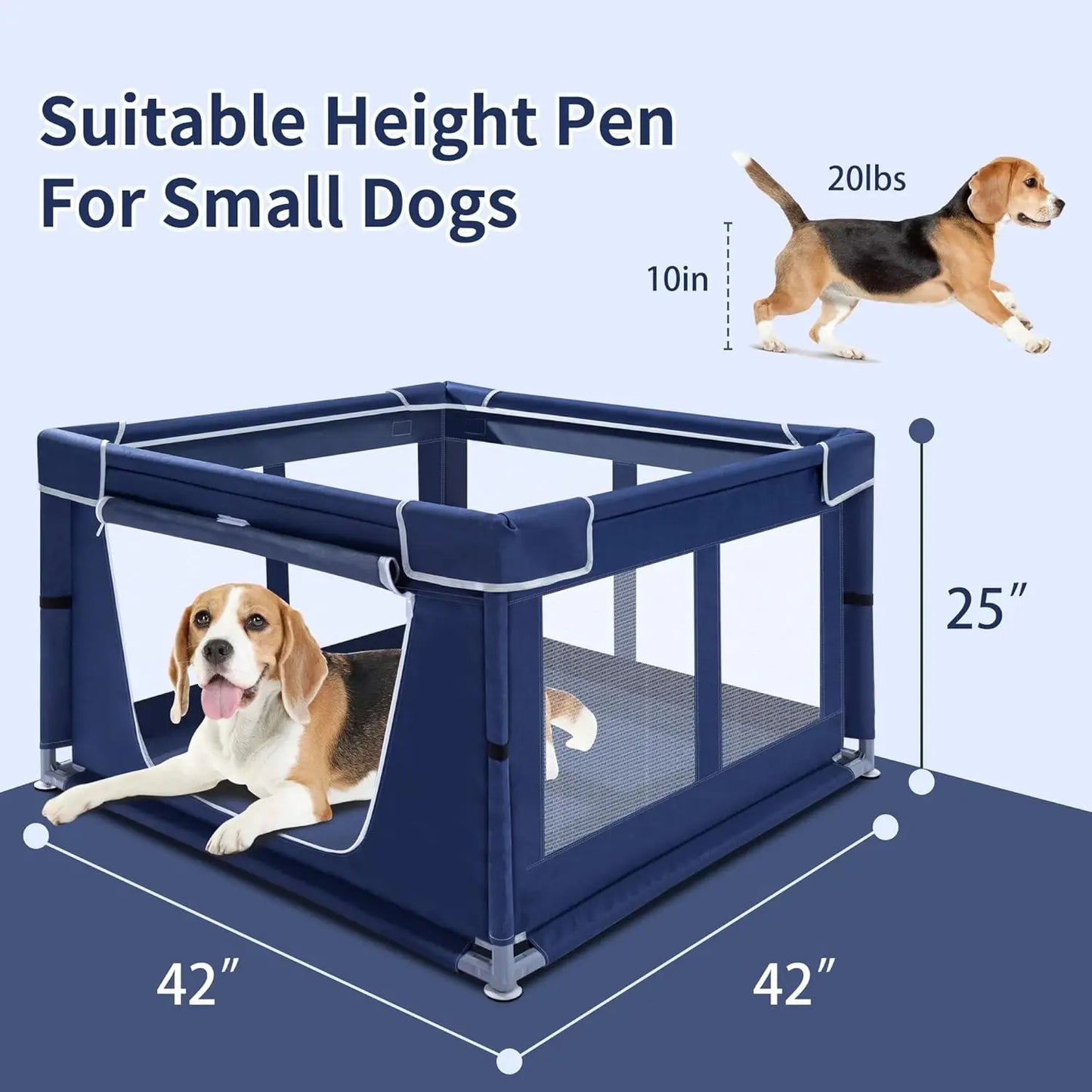 Suitable Height Pen For Small Dogs

20lbs

10in

25″

42″

42″